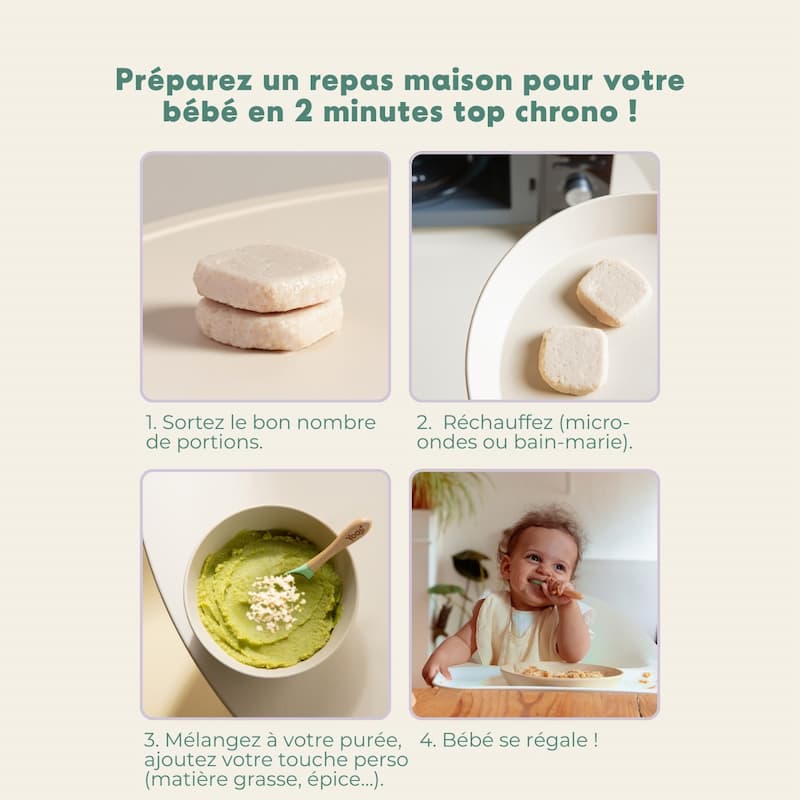 Préparez un repas maison pour votre bébé en 2 minutes top chrono !

1. Sortez le bon nombre de portions.

2. Réchauffez (micro-ondes ou bain-marie).

Yooji

3. Mélangez à votre purée, ajoutez votre touche perso (matière grasse, épice...).

4. Bébé se régale !