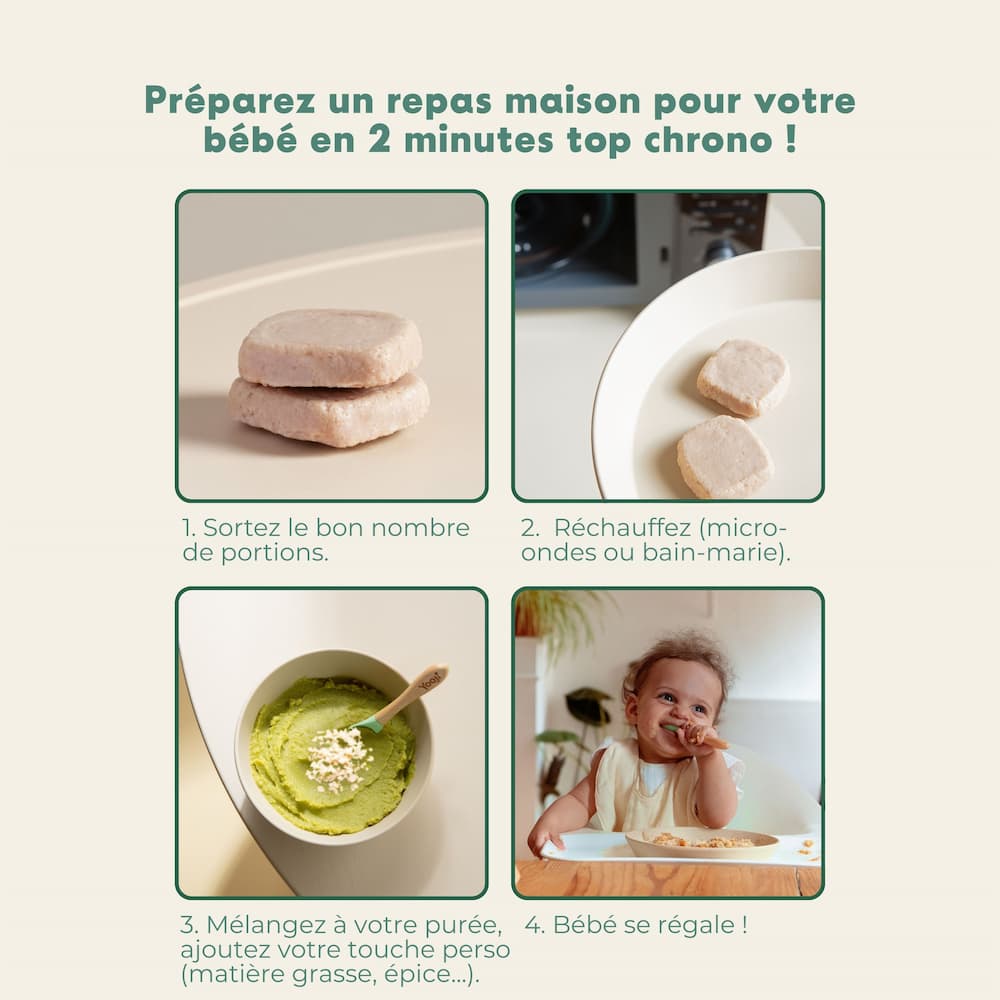 Préparez un repas maison pour votre bébé en 2 minutes top chrono !

1. Sortez le bon nombre de portions.

2. Réchauffez (micro-ondes ou bain-marie).

Yooji

3. Mélangez à votre purée, ajoutez votre touche perso (matière grasse, épice...).

4. Bébé se régale !