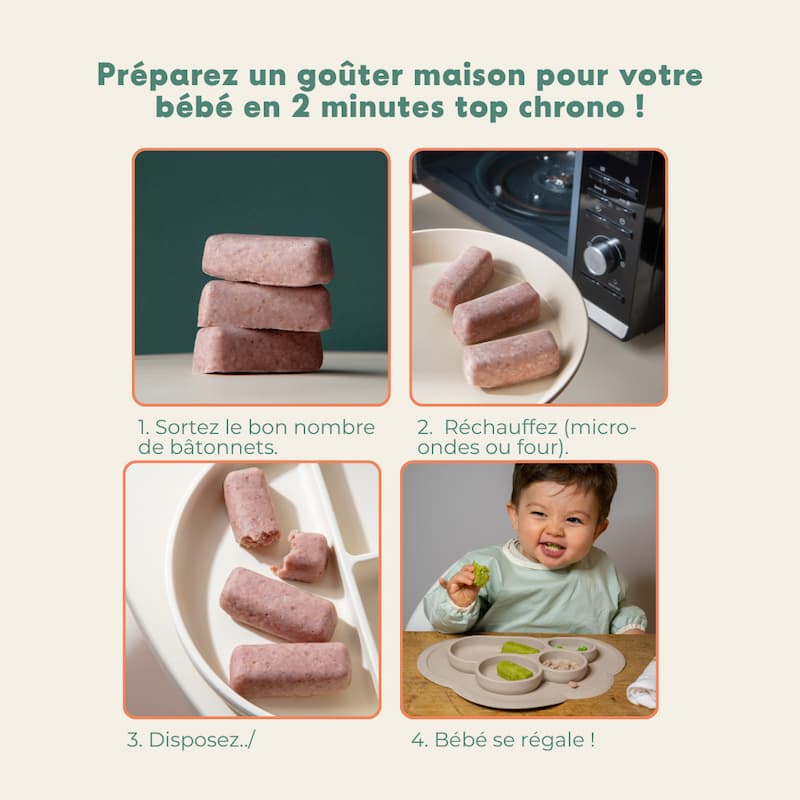 Préparez un goûter maison pour votre bébé en 2 minutes top chrono !

1. Sortez le bon nombre de bâtonnets.

2. Réchauffez (micro-ondes ou four).

3. Disposez../

4. Bébé se régale !