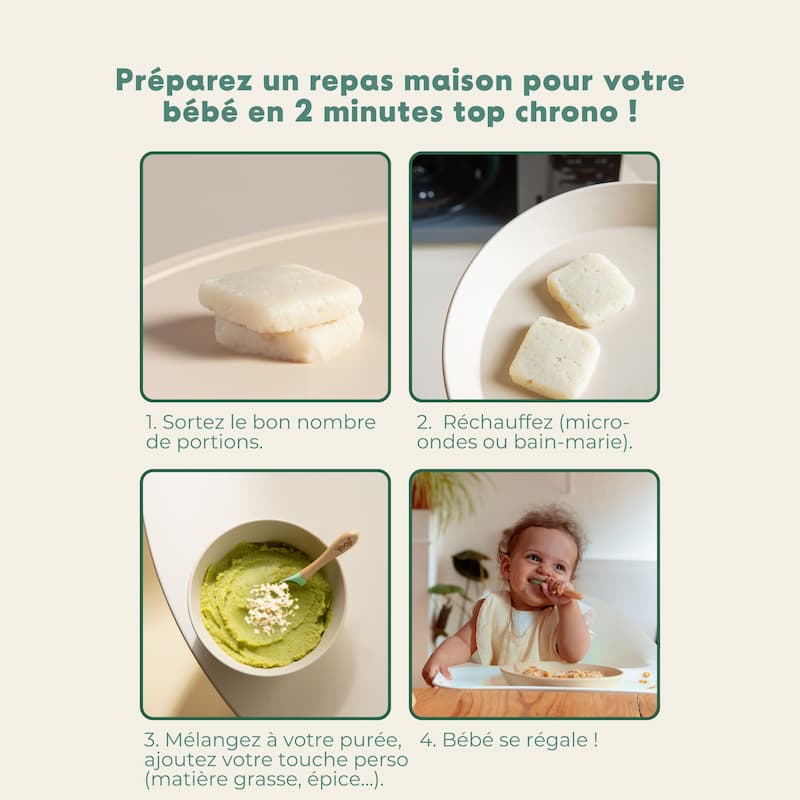 Préparez un repas maison pour votre bébé en 2 minutes top chrono !

1. Sortez le bon nombre de portions.

2. Réchauffez (micro-ondes ou bain-marie).

3. Mélangez à votre purée, ajoutez votre touche perso (matière grasse, épice...).

4. Bébé se régale !